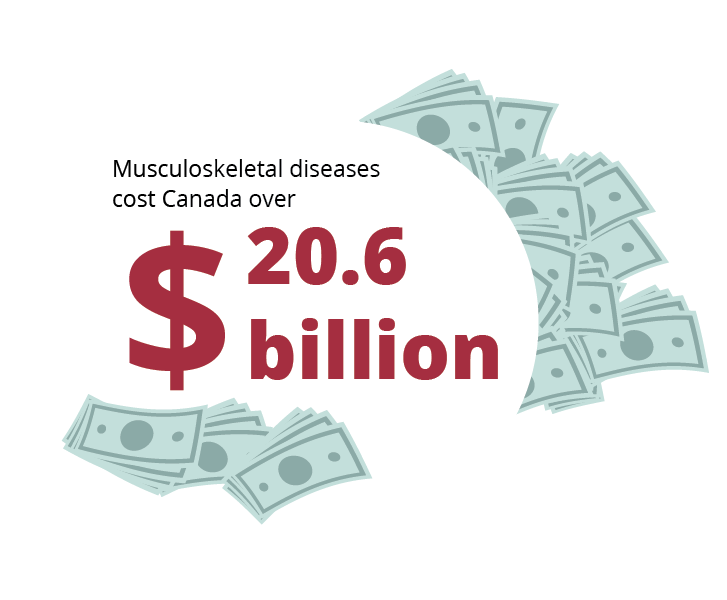 Musculoskeletal diseases cost Canada over

$ 20.6 billion